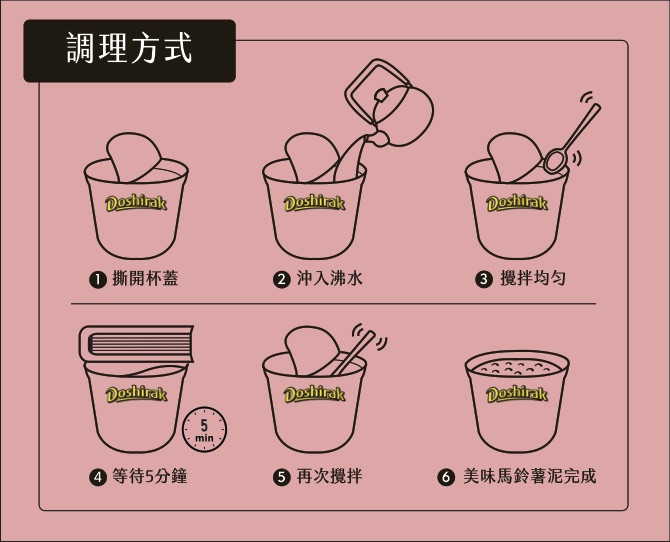 調理方式

Doshirak

1 撕開杯蓋

Doshirak

2 沖入沸水

Doshirak

3 攪拌均勻

Doshirak

5 min

4 等待5分鐘

Doshirak

5 再次攪拌

Doshirak

6 美味馬鈴薯泥完成